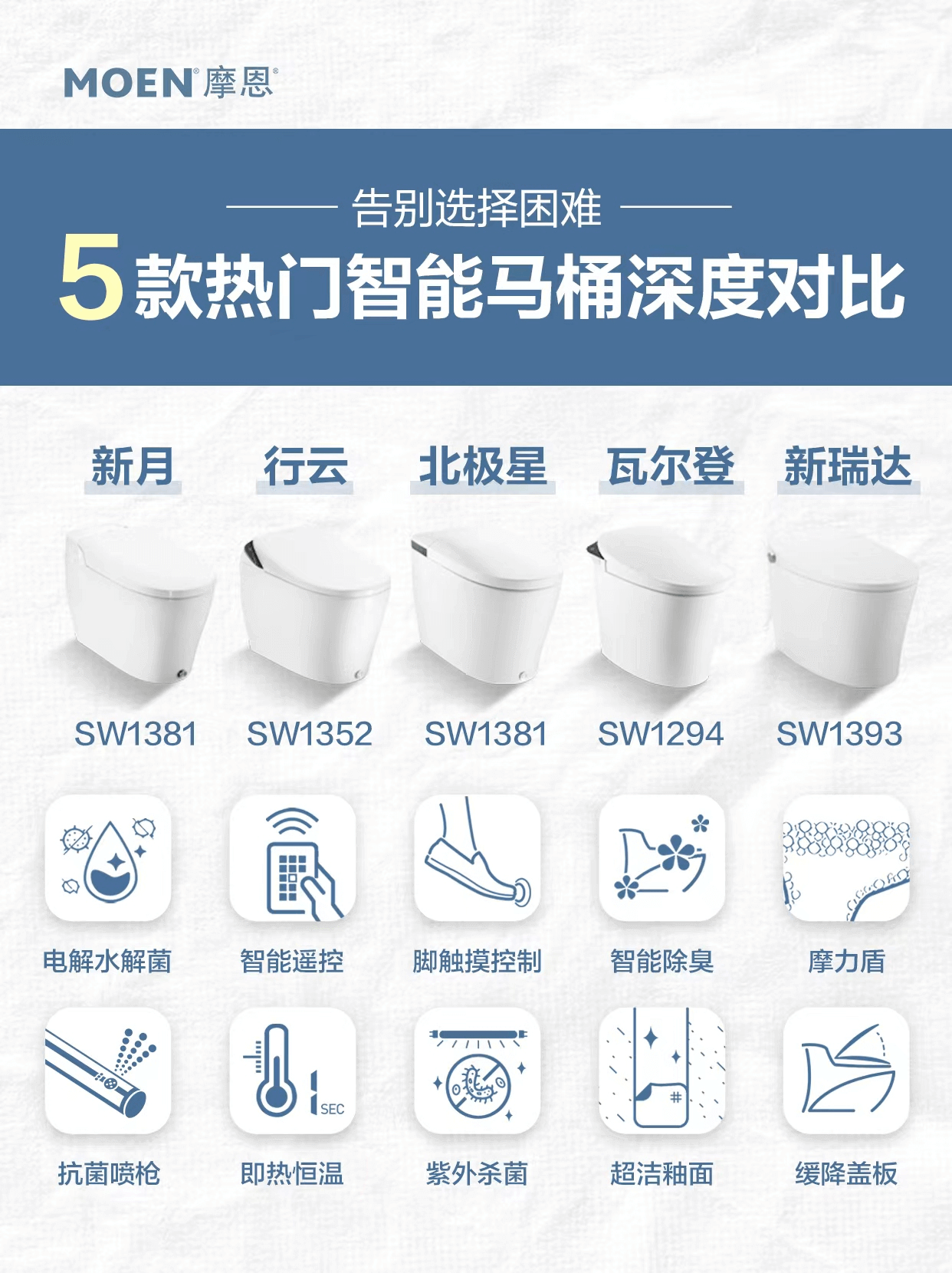 MOEN® 摩恩®

告别选择困难

5款热门智能马桶深度对比

新月 行云 北极星 瓦尔登 新瑞达

SW1381 SW1352 SW1381 SW1294 SW1393

电解水解菌 智能遥控 脚触摸控制 智能除臭 摩力盾

SEC

抗菌喷枪 即热恒温 紫外杀菌 超洁釉面 缓降盖板