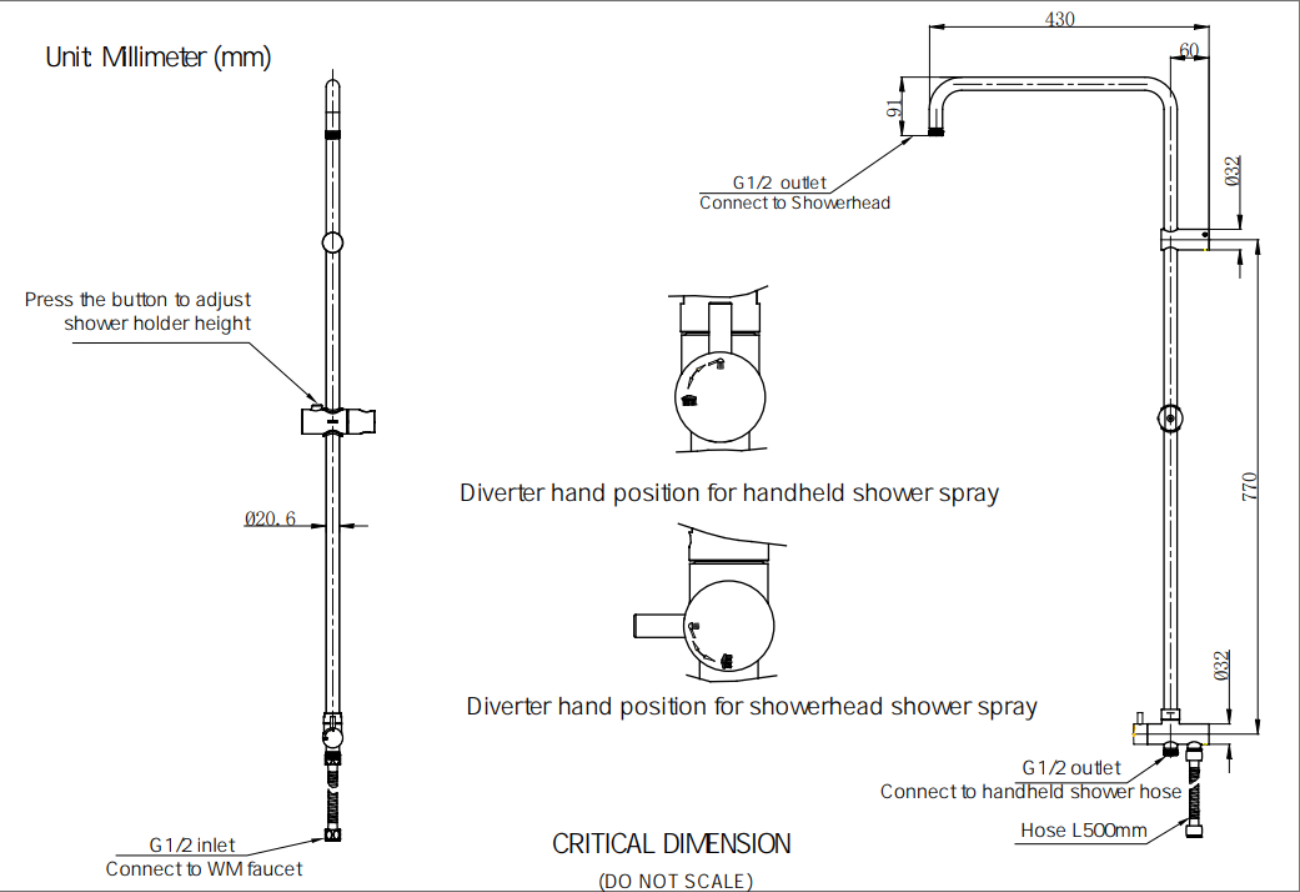 Unit Millimeter (mm)

Press the button to adjust shower holder height

Ø20.6

G1/2 inlet
Connect to WM faucet

Diverter hand position for handheld shower spray

Diverter hand position for showerhead shower spray

CRITICAL DIMENSION
(DO NOT SCALE)

430
60
91
G1/2 outlet
Connect to Showerhead
Ø32
770
Ø32
G1/2 outlet
Connect to handheld shower hose
Hose L500mm