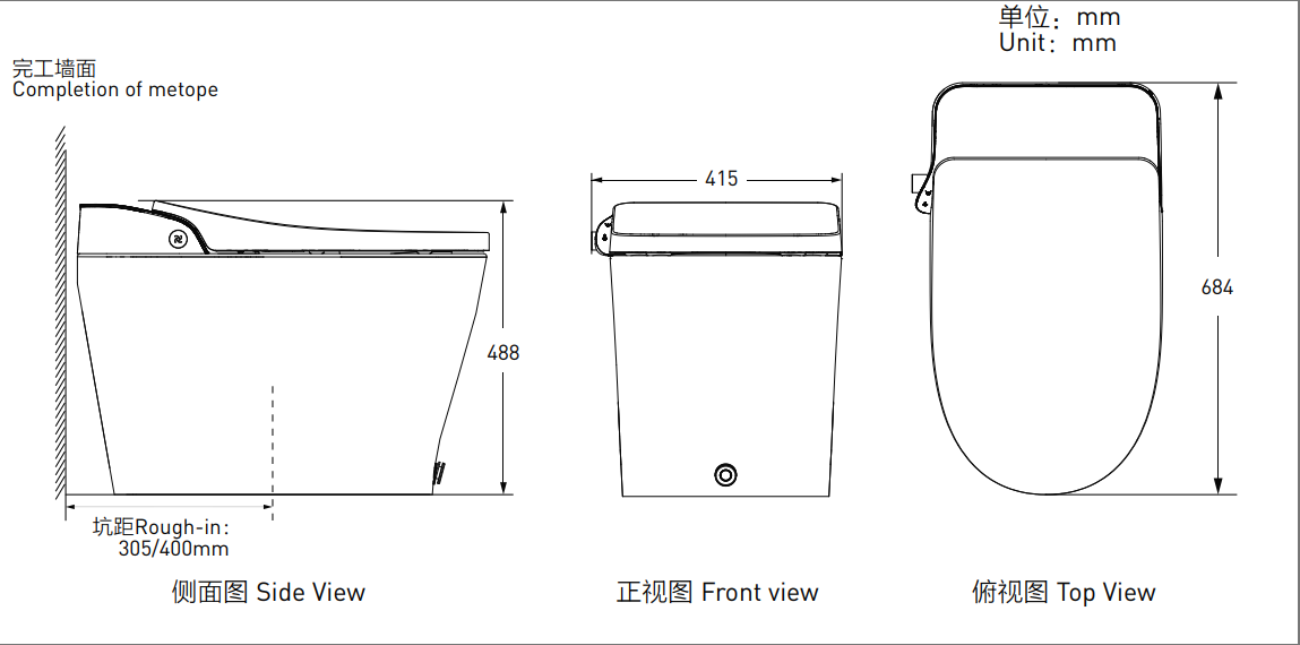 单位：mm
Unit：mm

完工墙面
Completion of metope

488

坑距Rough-in：
305/400mm

侧面图 Side View

415

正视图 Front view

684

俯视图 Top View