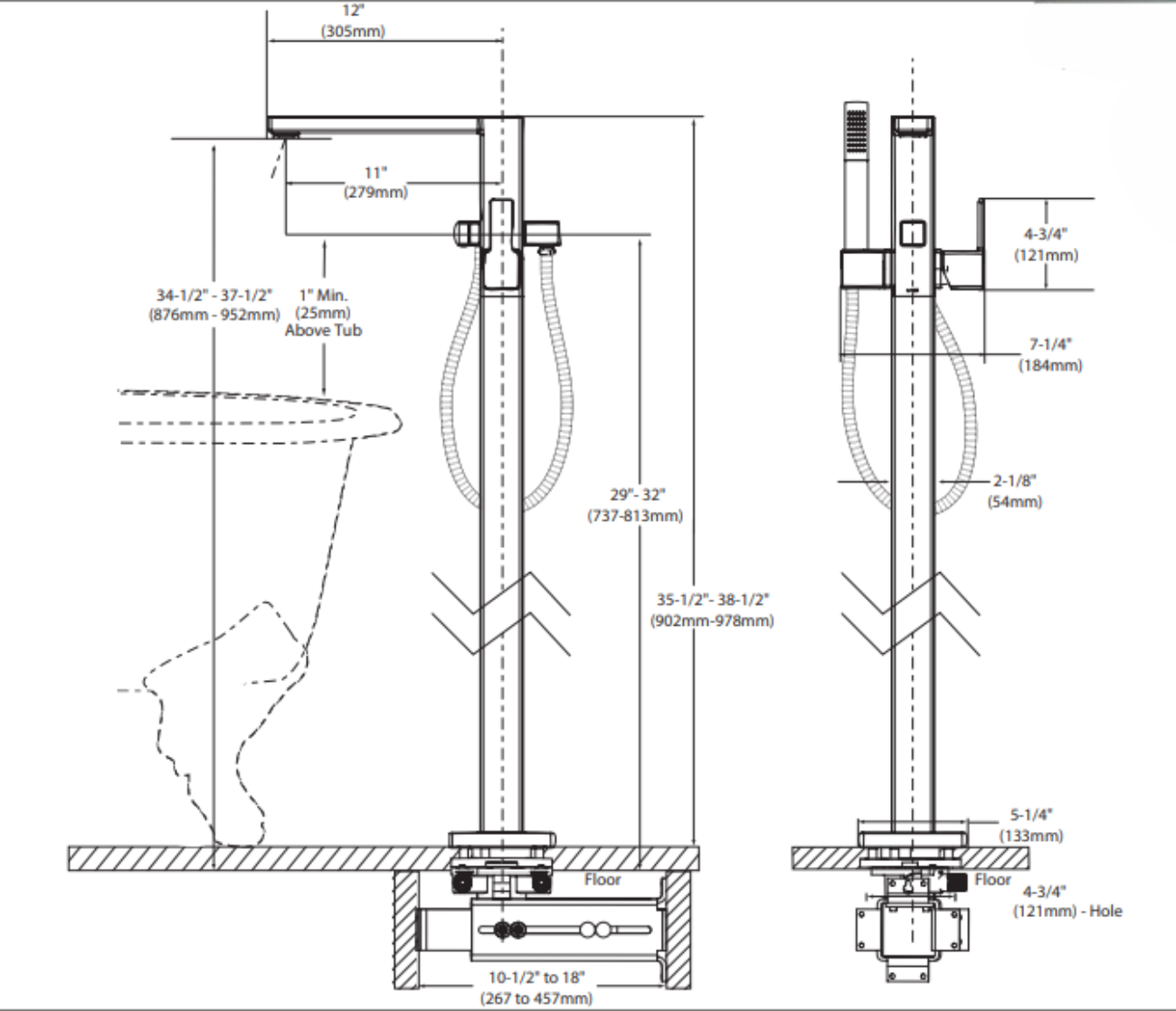 12"
(305mm)

11"
(279mm)

34-1/2" - 37-1/2"
(876mm - 952mm)

1" Min.
(25mm)
Above Tub

29"- 32"
(737-813mm)

35-1/2"- 38-1/2"
(902mm-978mm)

Floor

10-1/2" to 18"
(267 to 457mm)

4-3/4"
(121mm)

7-1/4"
(184mm)

2-1/8"
(54mm)

5-1/4"
(133mm)

Floor

4-3/4"
(121mm) - Hole